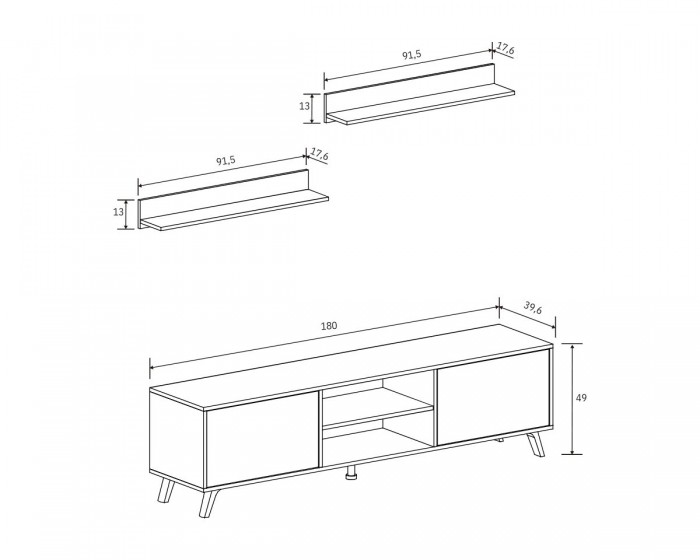 91,5
17,6
13

91,5
17,6
13

180
39,6
49