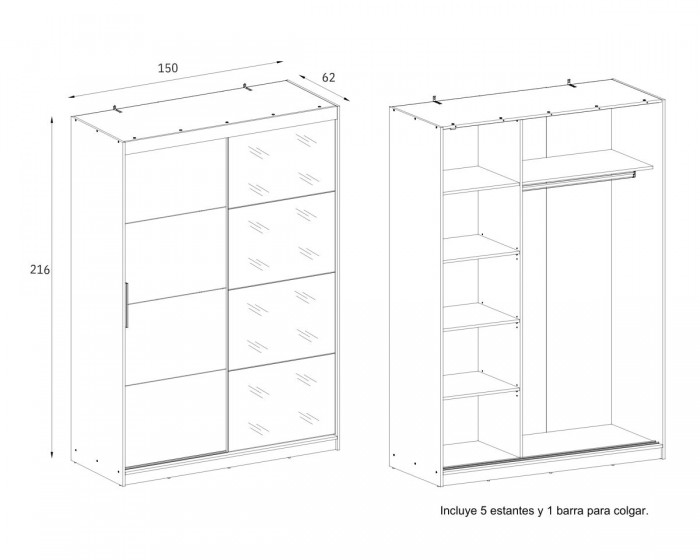 150

62

216

Incluye 5 estantes y 1 barra para colgar.