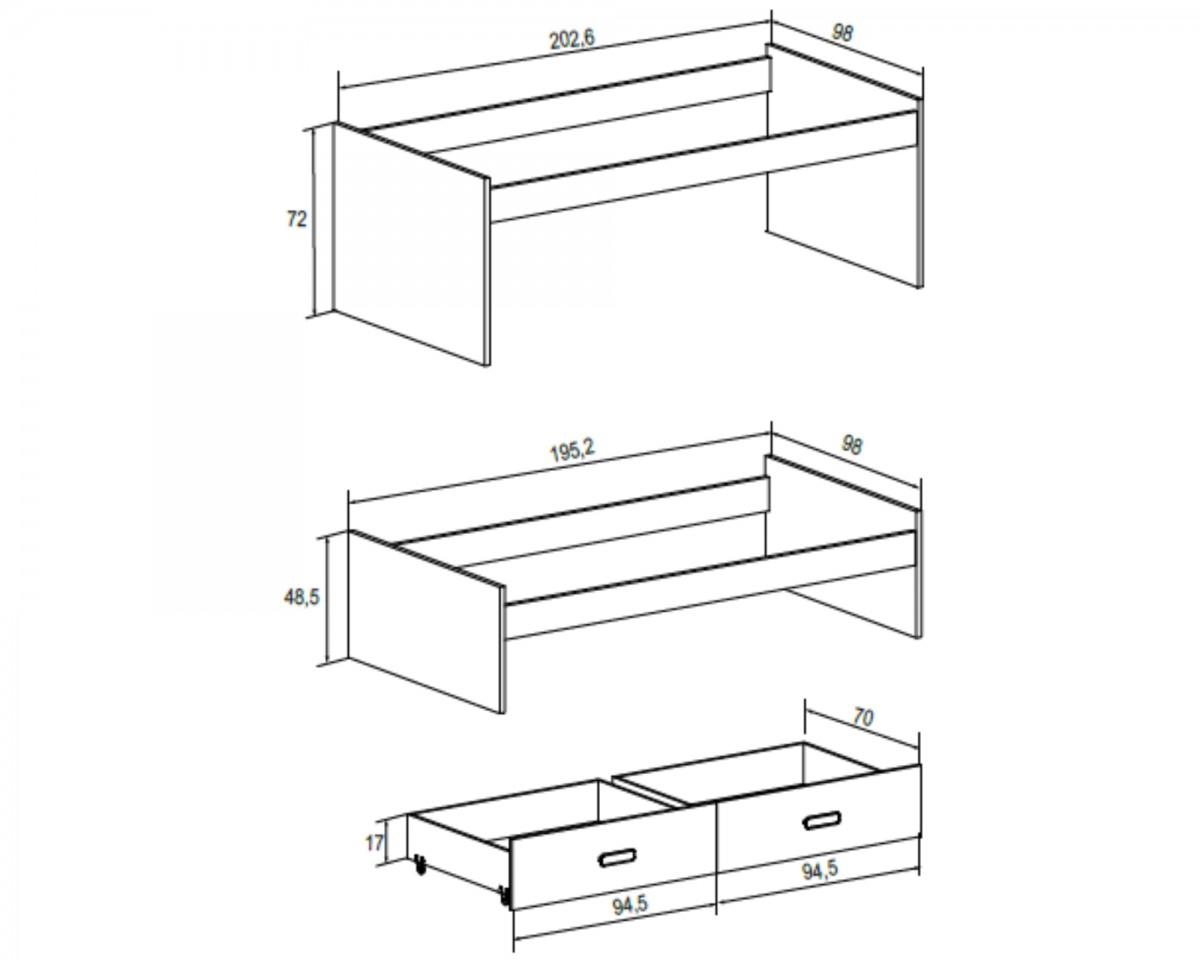 202,6
98
72

195,2
98
48,5

70
17
94,5
94,5